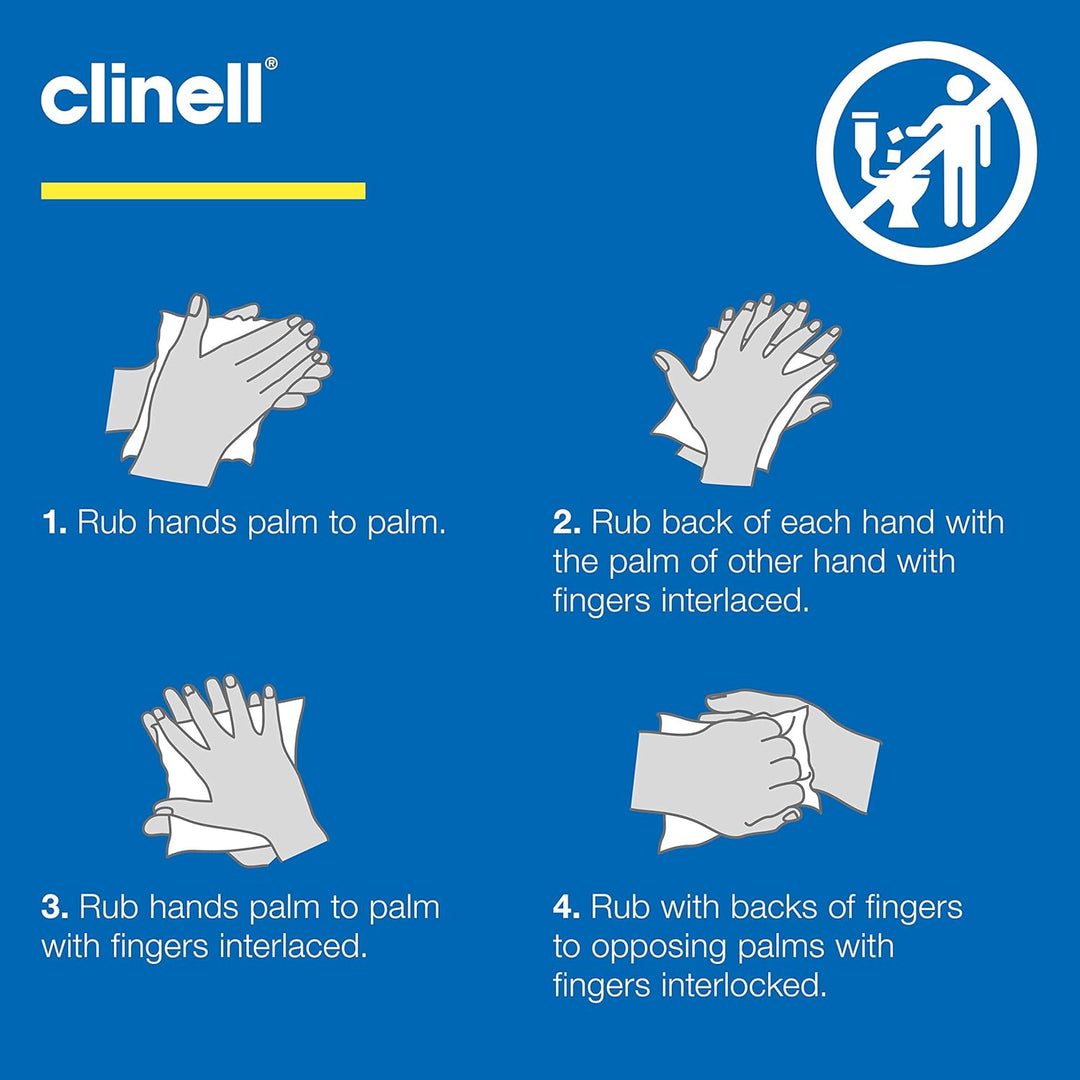 clinell®

1. Rub hands palm to palm.

2. Rub back of each hand with the palm of other hand with fingers interlaced.

3. Rub hands palm to palm with fingers interlaced.

4. Rub with backs of fingers to opposing palms with fingers interlocked.