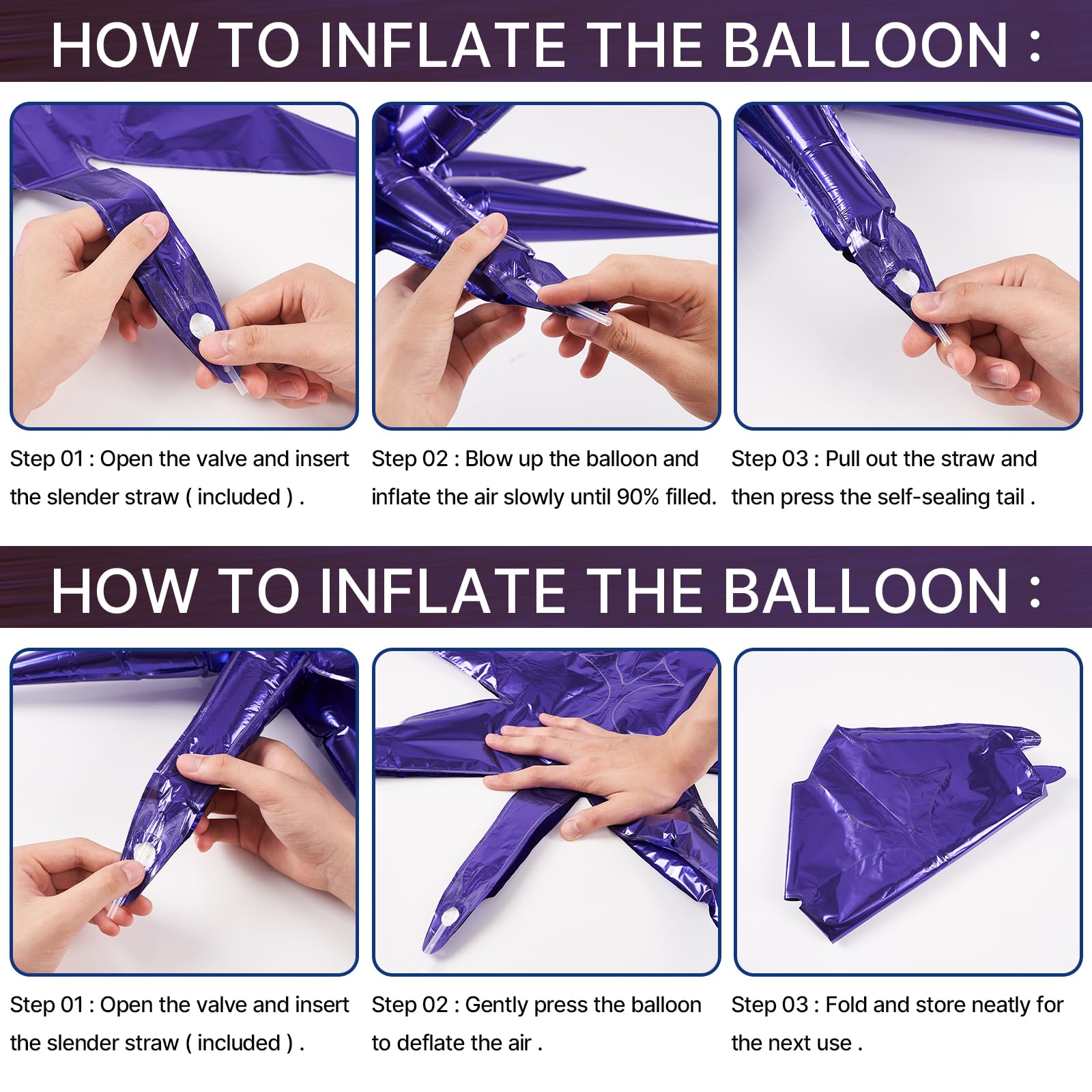 HOW TO INFLATE THE BALLOON :

Step 01 : Open the valve and insert the slender straw ( included ) .

Step 02 : Blow up the balloon and inflate the air slowly until 90% filled.

Step 03 : Pull out the straw and then press the self-sealing tail .

HOW TO INFLATE THE BALLOON :

Step 01 : Open the valve and insert the slender straw ( included ) .

Step 02 : Gently press the balloon to deflate the air .

Step 03 : Fold and store neatly for the next use .