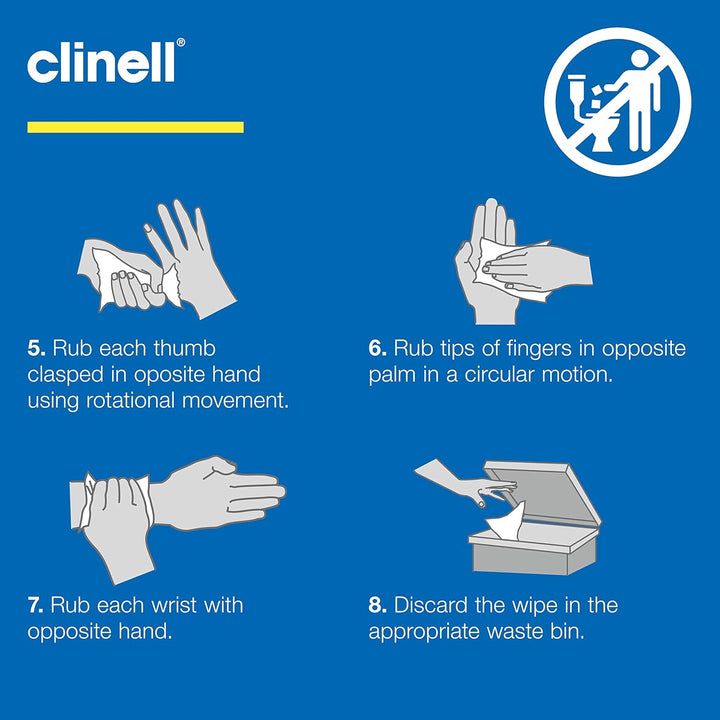 clinell®

5. Rub each thumb clasped in oposite hand using rotational movement.

6. Rub tips of fingers in opposite palm in a circular motion.

7. Rub each wrist with opposite hand.

8. Discard the wipe in the appropriate waste bin.