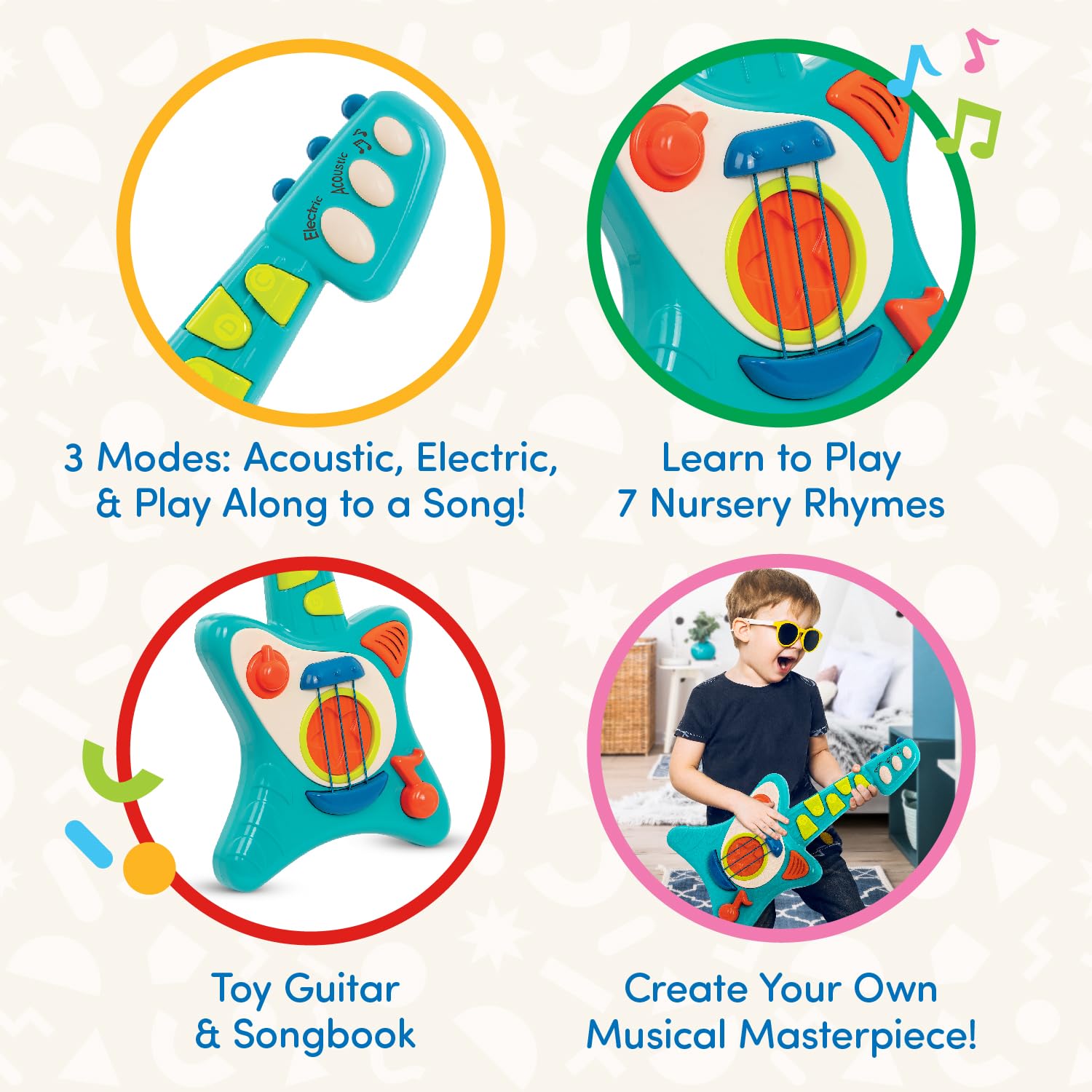 Electric
Acoustic
C
D

3 Modes: Acoustic, Electric, & Play Along to a Song!

Learn to Play 7 Nursery Rhymes

Toy Guitar & Songbook

Create Your Own Musical Masterpiece!