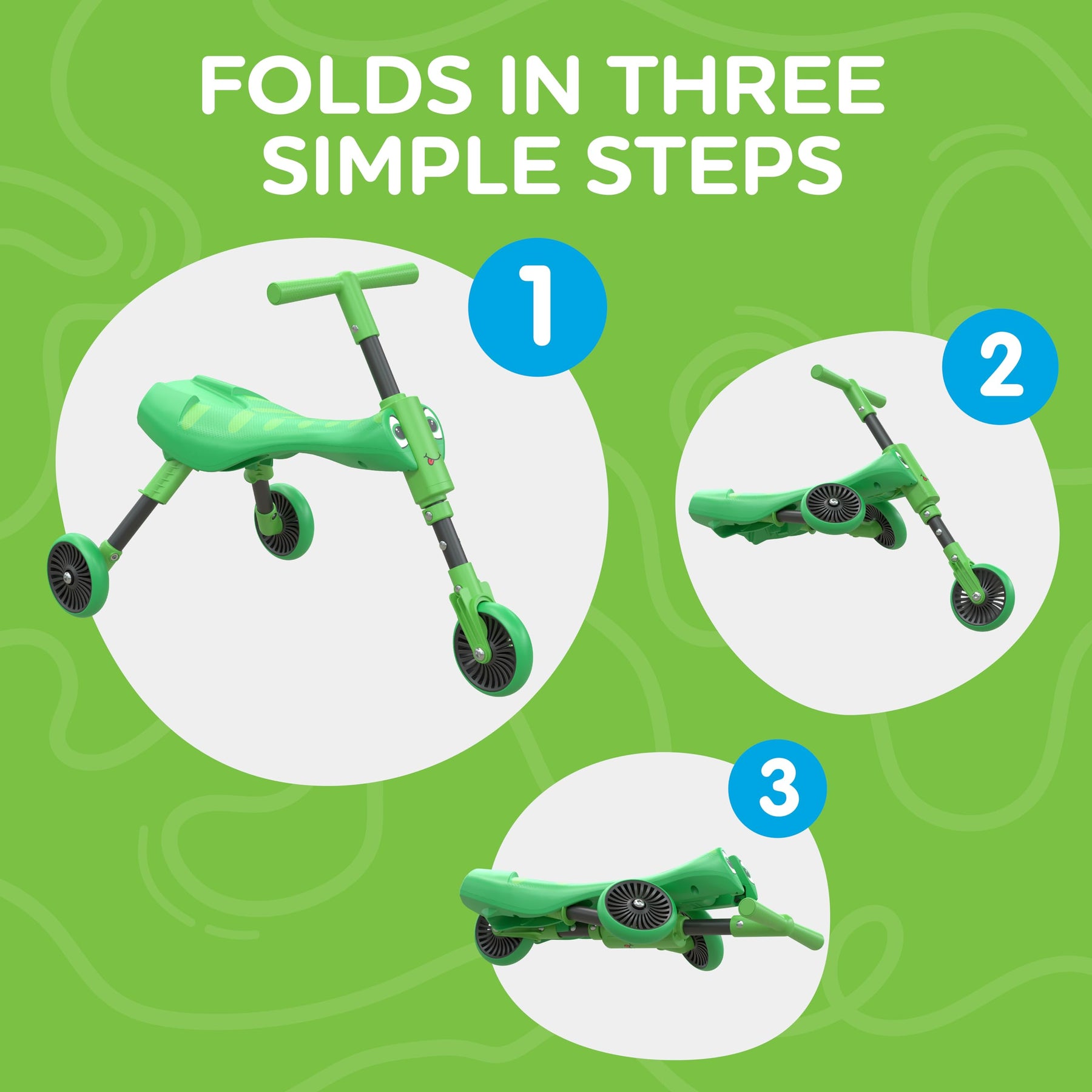 FOLDS IN THREE SIMPLE STEPS

1

2

3