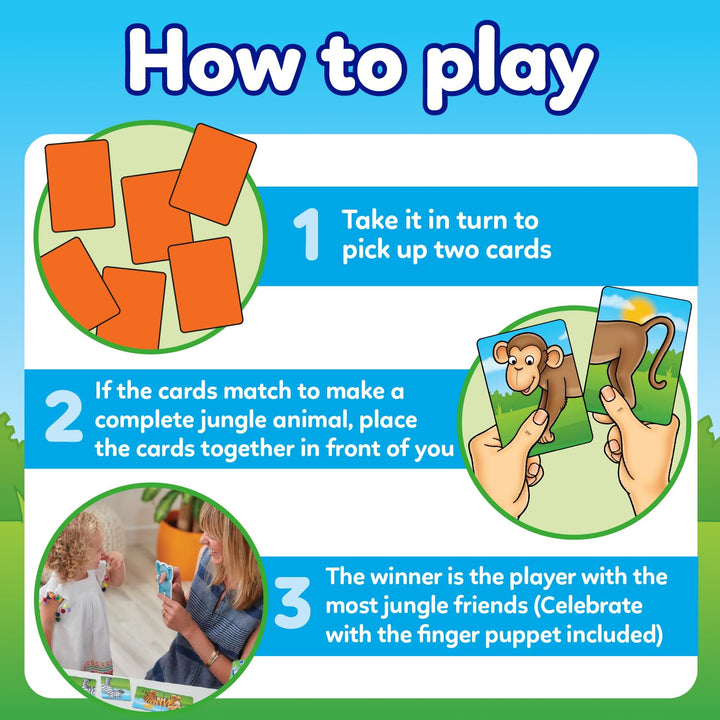 How to play

1 Take it in turn to pick up two cards

2 If the cards match to make a complete jungle animal, place the cards together in front of you

3 The winner is the player with the most jungle friends (Celebrate with the finger puppet included)