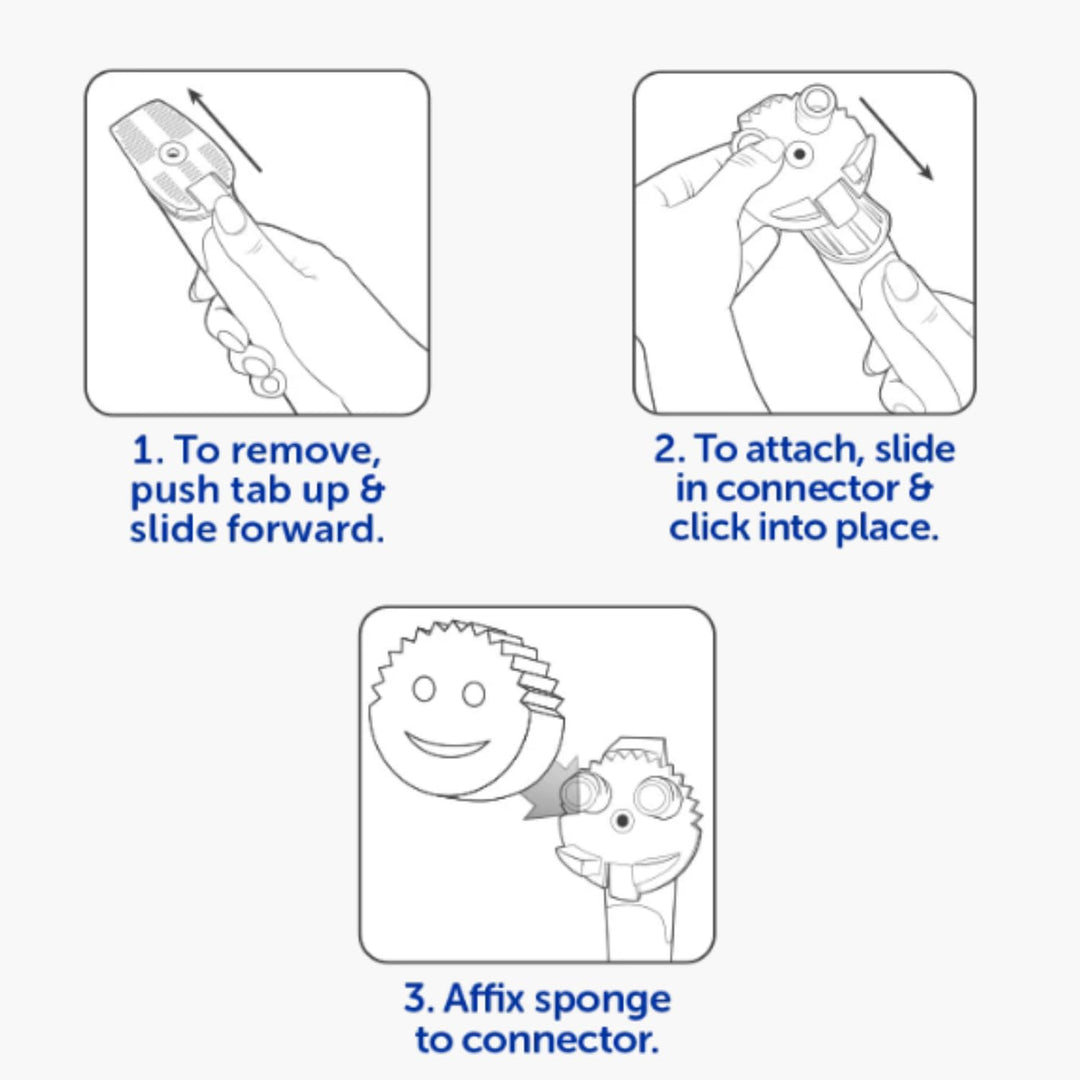 1. To remove, push tab up & slide forward.

2. To attach, slide in connector & click into place.

3. Affix sponge to connector.